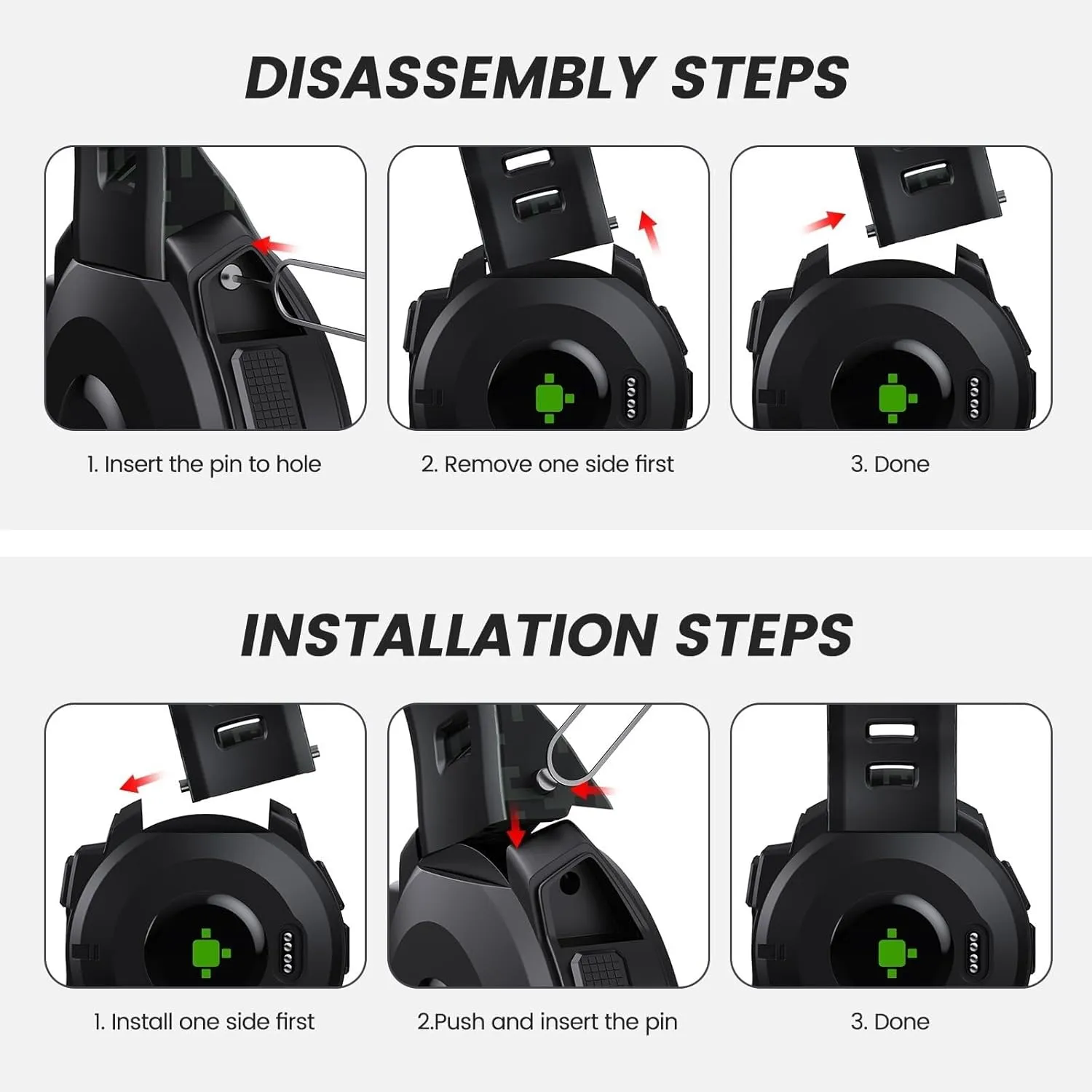 DISASSEMBLY STEPS

1. Insert the pin to hole

2. Remove one side first

3. Done

INSTALLATION STEPS

1. Install one side first

2.Push and insert the pin

3. Done