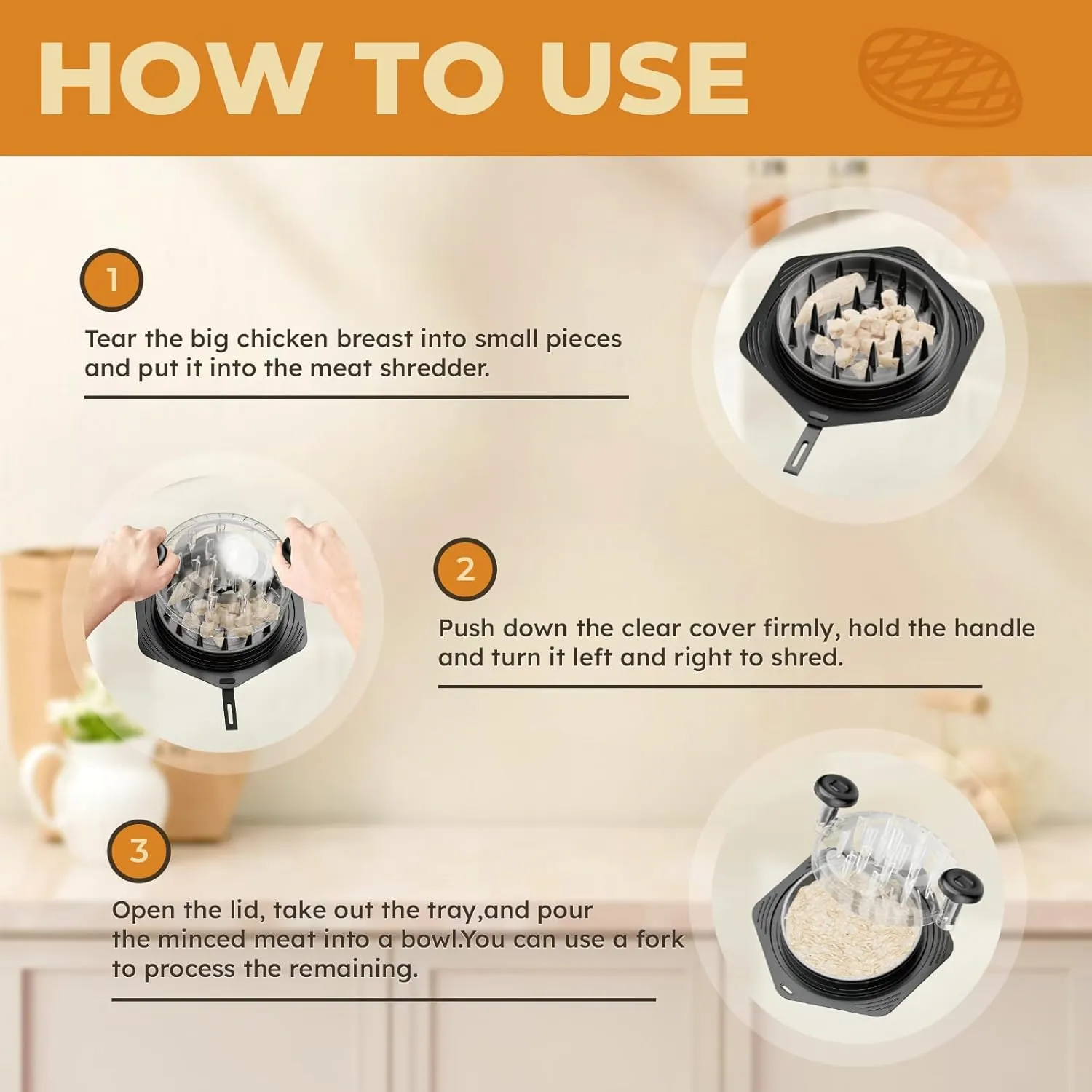 HOW TO USE

1

Tear the big chicken breast into small pieces and put it into the meat shredder.

2

Push down the clear cover firmly, hold the handle and turn it left and right to shred.

3

Open the lid, take out the tray,and pour the minced meat into a bowl.You can use a fork to process the remaining.